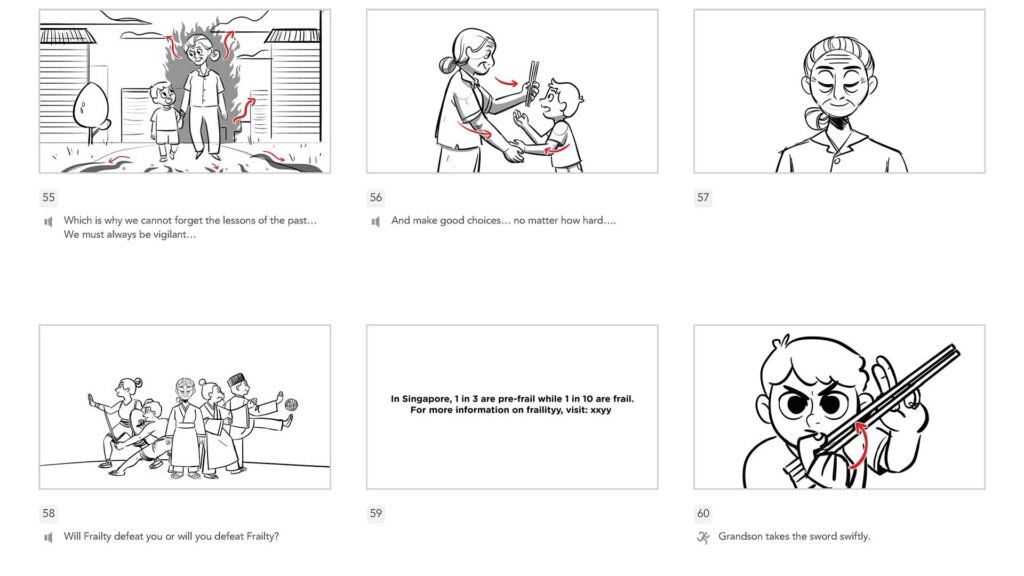 55

Which is why we cannot forget the lessons of the past… We must always be vigilant…

56

And make good choices… no matter how hard….

57

58

Will Frailty defeat you or will you defeat Frailty?

In Singapore, 1 in 3 are pre-frail while 1 in 10 are frail. For more information on frailityy, visit: xxyy

59

60

Grandson takes the sword swiftly.