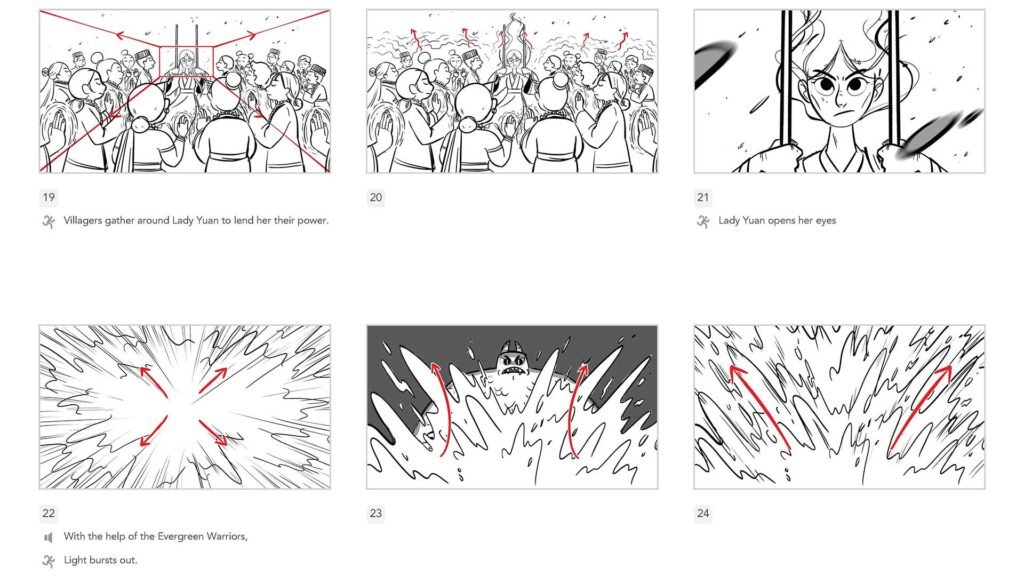 19

Villagers gather around Lady Yuan to lend her their power.

20

21

Lady Yuan opens her eyes

22

With the help of the Evergreen Warriors,

Light bursts out.

23

24