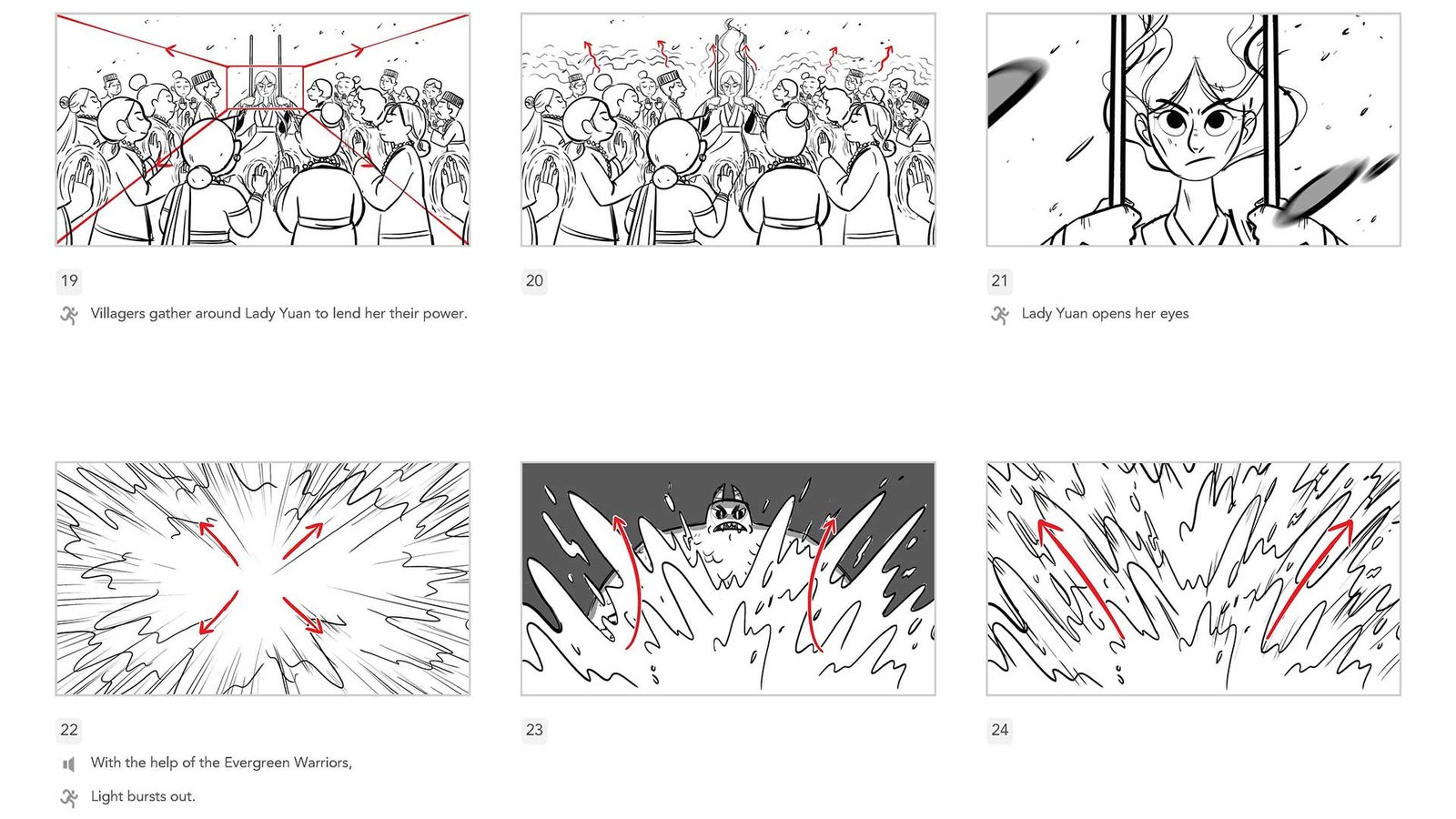 19

Villagers gather around Lady Yuan to lend her their power.

20

21

Lady Yuan opens her eyes

22

With the help of the Evergreen Warriors,

Light bursts out.

23

24