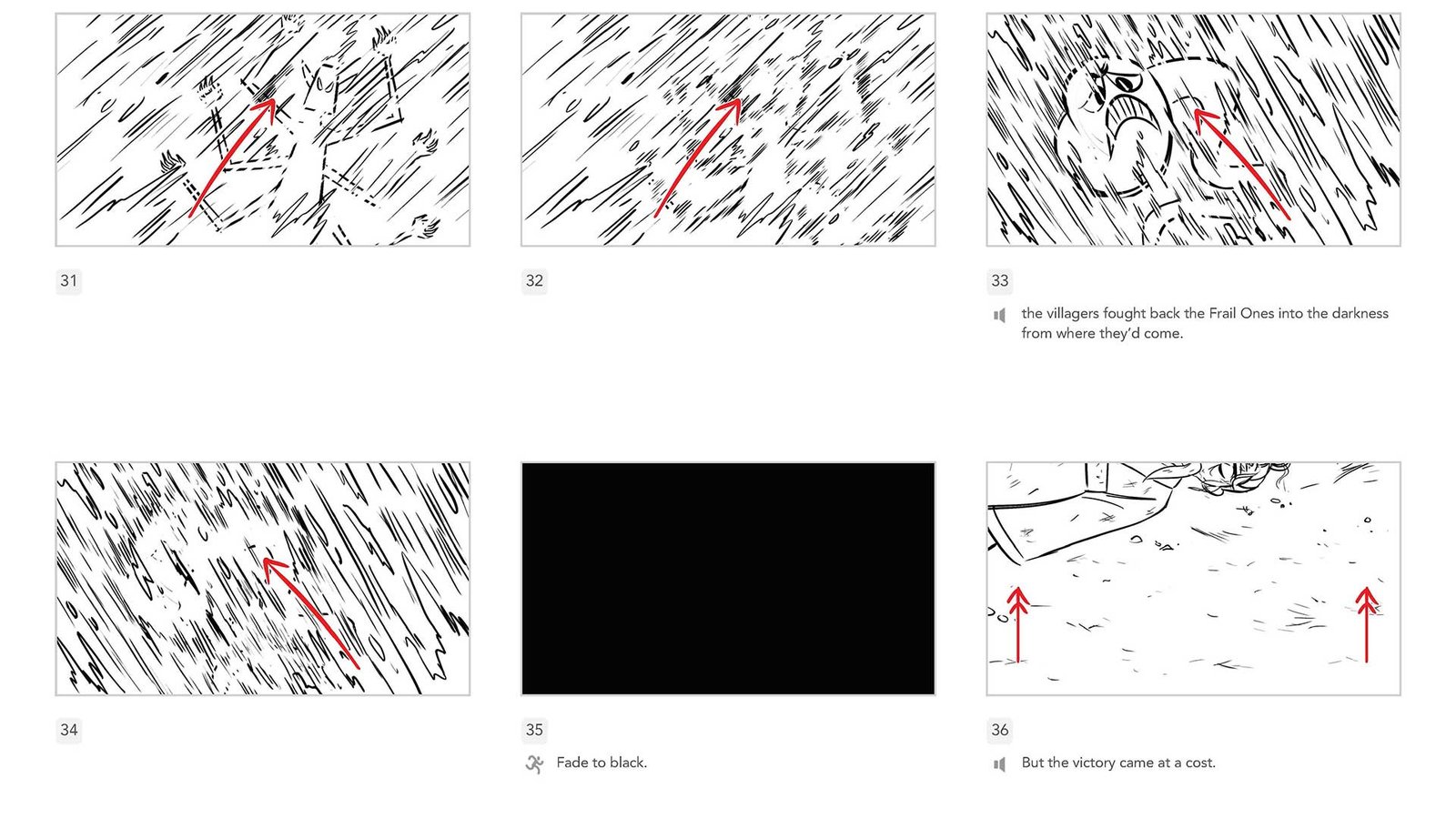 31

32

33

the villagers fought back the Frail Ones into the darkness from where they'd come.

34

35

Fade to black.

36

But the victory came at a cost.