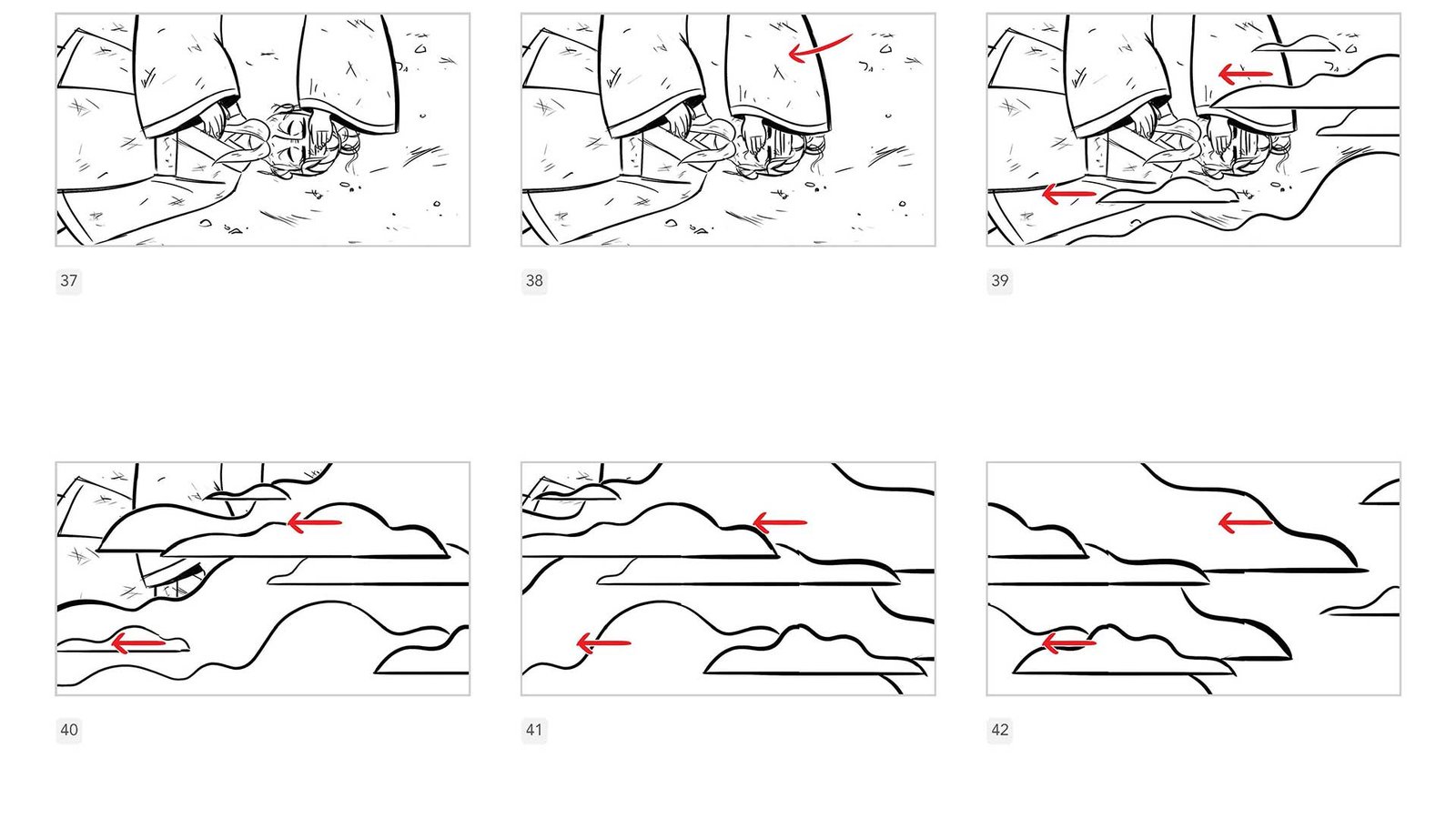 37

38

39

40

41

42