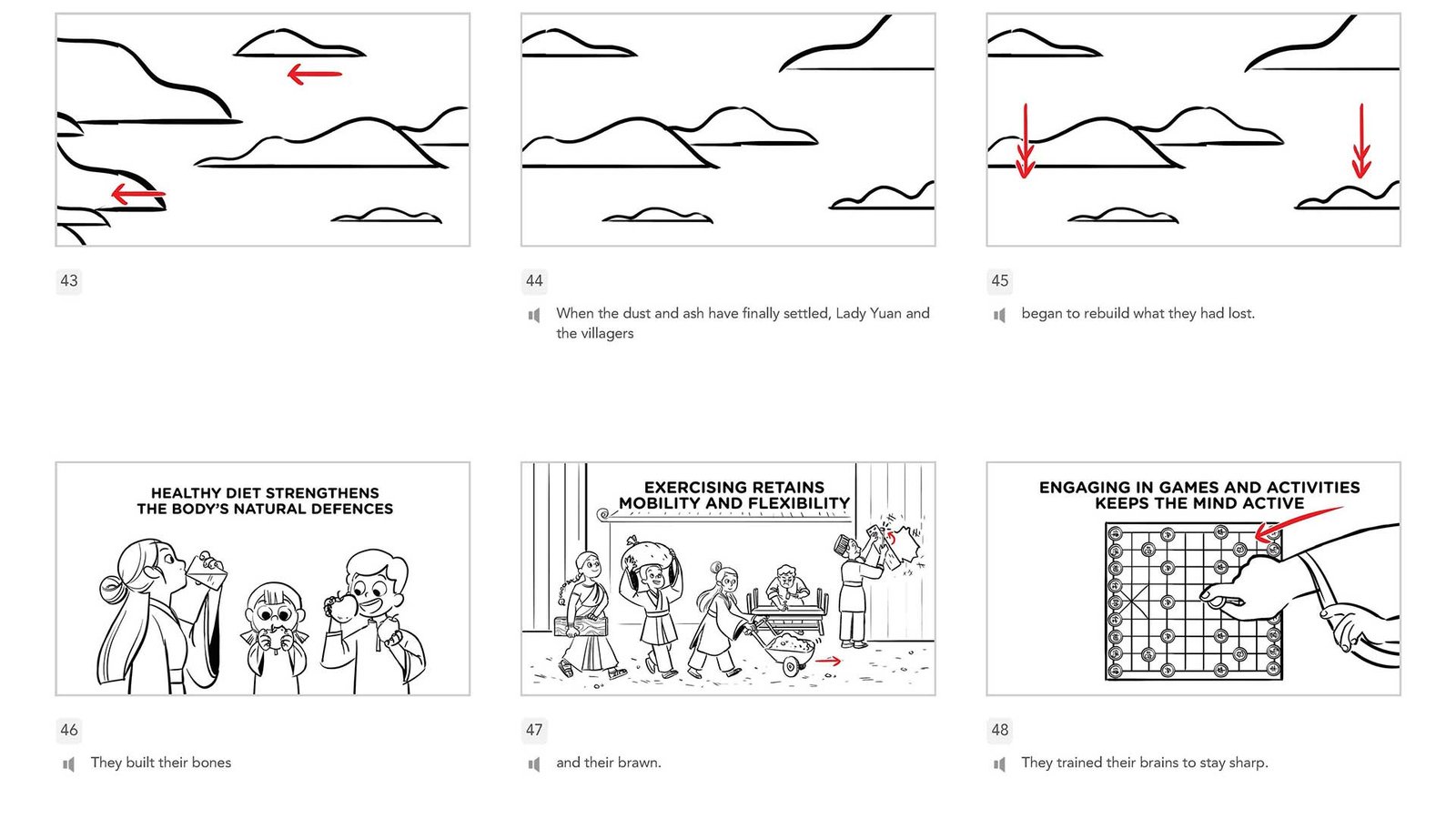 43

44

When the dust and ash have finally settled, Lady Yuan and the villagers

45

began to rebuild what they had lost.

HEALTHY DIET STRENGTHENS THE BODY'S NATURAL DEFENCES

46

They built their bones

EXERCISING RETAINS MOBILITY AND FLEXIBILITY

47

and their brawn.

ENGAGING IN GAMES AND ACTIVITIES KEEPS THE MIND ACTIVE

48

They trained their brains to stay sharp.