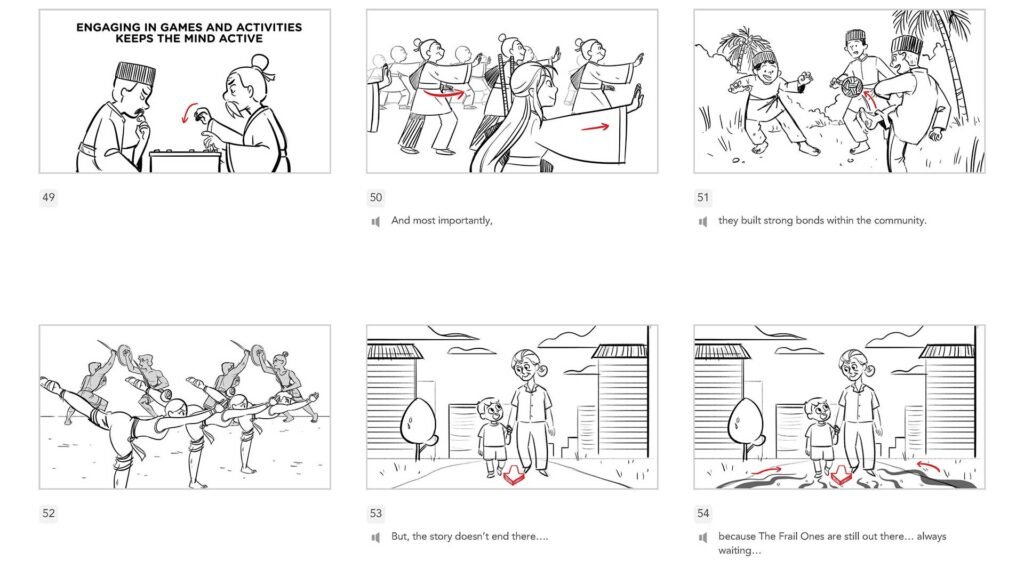 ENGAGING IN GAMES AND ACTIVITIES KEEPS THE MIND ACTIVE

49

50

And most importantly,

51

they built strong bonds within the community.

52

53

But, the story doesn't end there....

54

because The Frail Ones are still out there... always waiting...