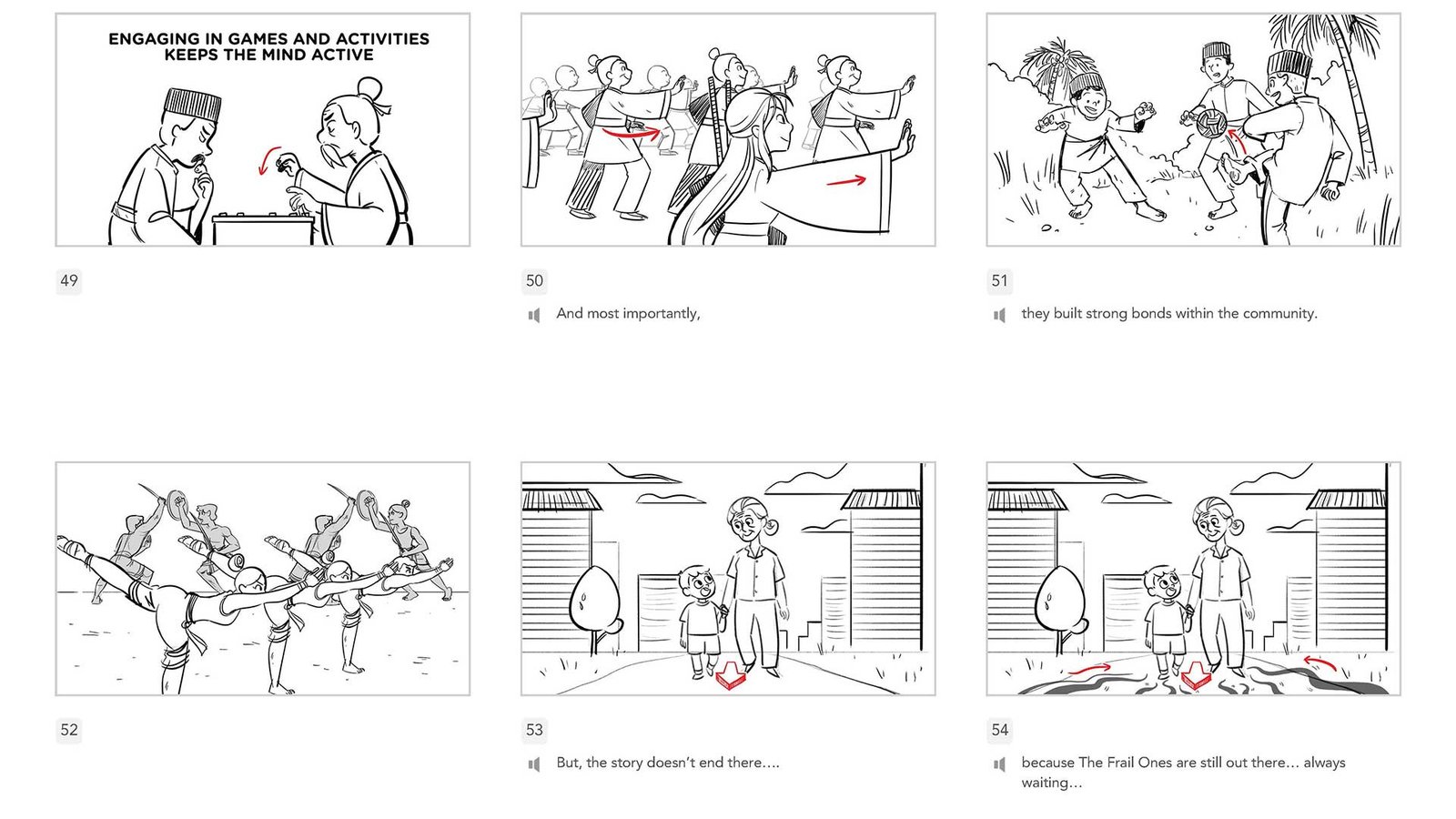 ENGAGING IN GAMES AND ACTIVITIES KEEPS THE MIND ACTIVE

49

50

And most importantly,

51

they built strong bonds within the community.

52

53

But, the story doesn't end there....

54

because The Frail Ones are still out there... always waiting...