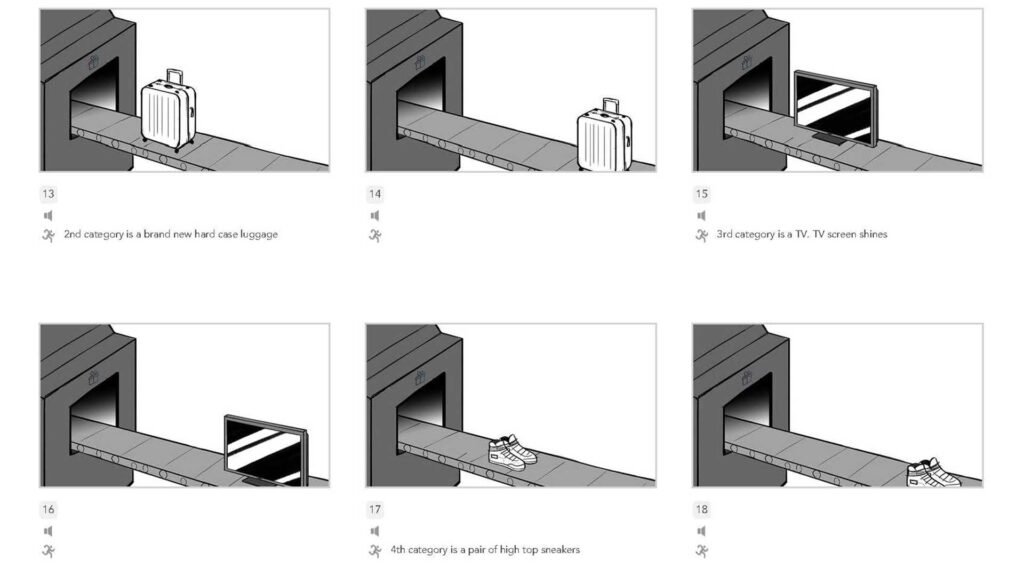 13

2nd category is a brand new hard case luggage

14

15

3rd category is a TV. TV screen shines

16

17

4th category is a pair of high top sneakers

18