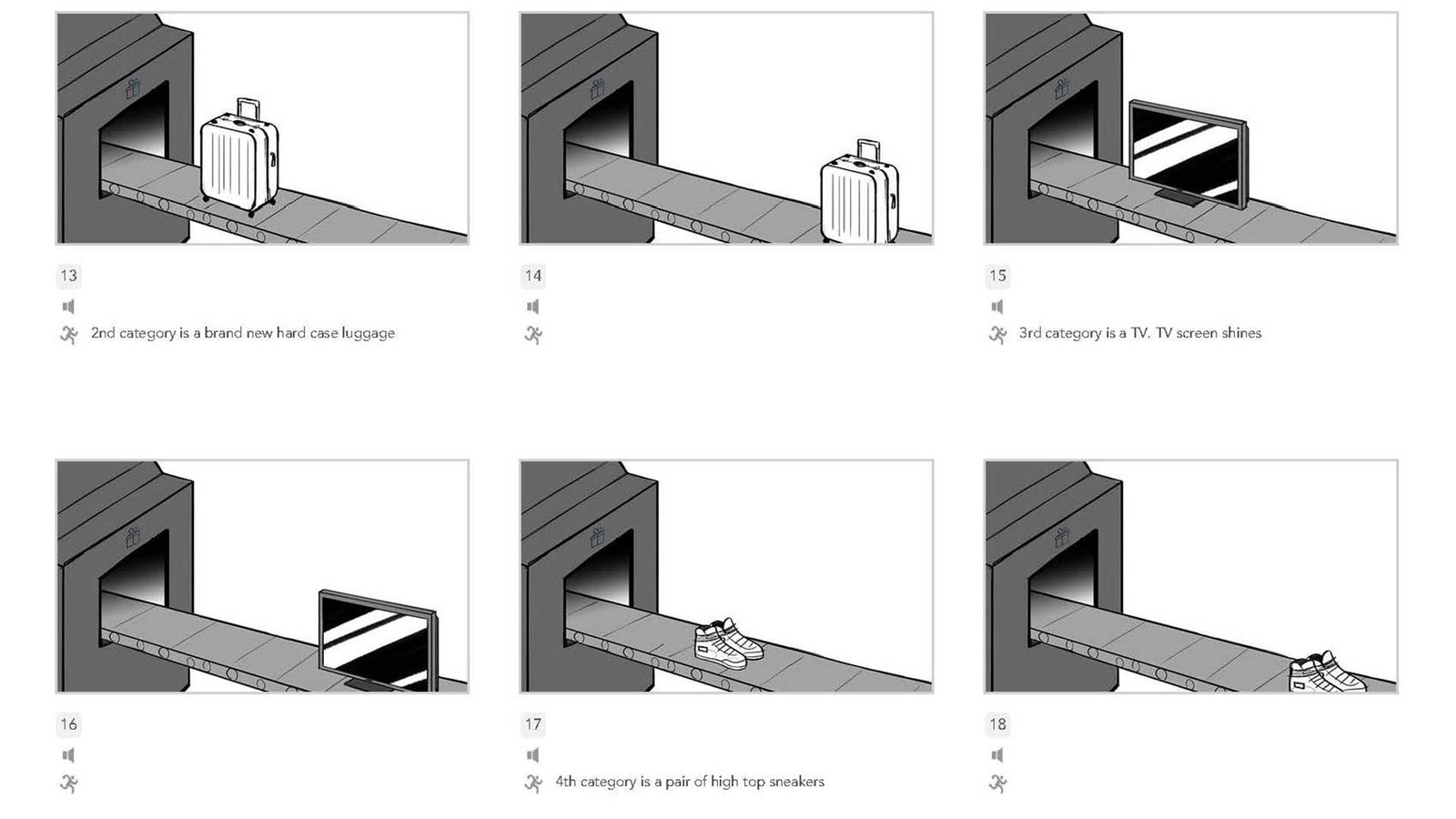 13

2nd category is a brand new hard case luggage

14

15

3rd category is a TV. TV screen shines

16

17

4th category is a pair of high top sneakers

18