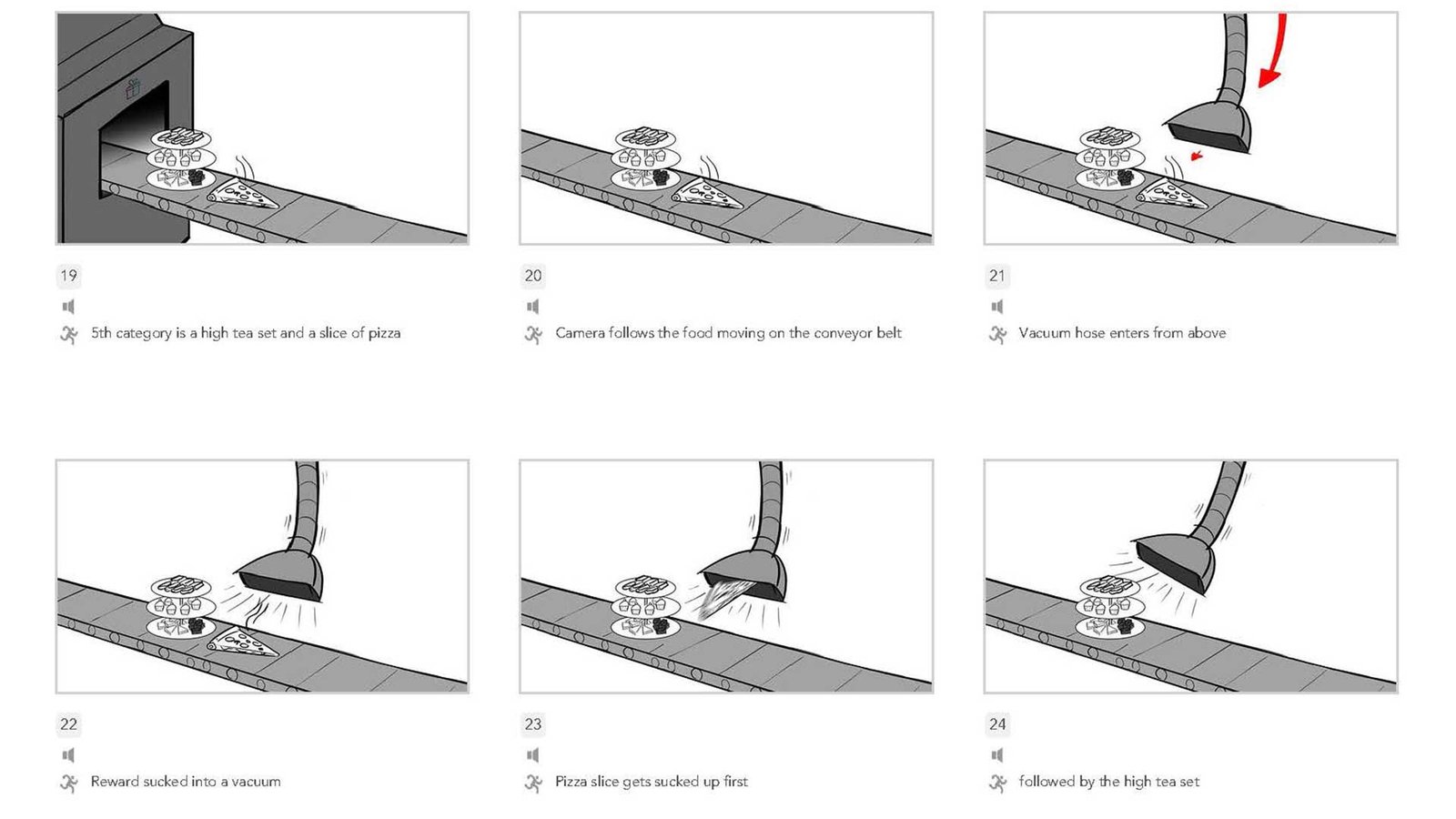 19

5th category is a high tea set and a slice of pizza

20

Camera follows the food moving on the conveyor belt

21

Vacuum hose enters from above

22

Reward sucked into a vacuum

23

Pizza slice gets sucked up first

24

followed by the high tea set