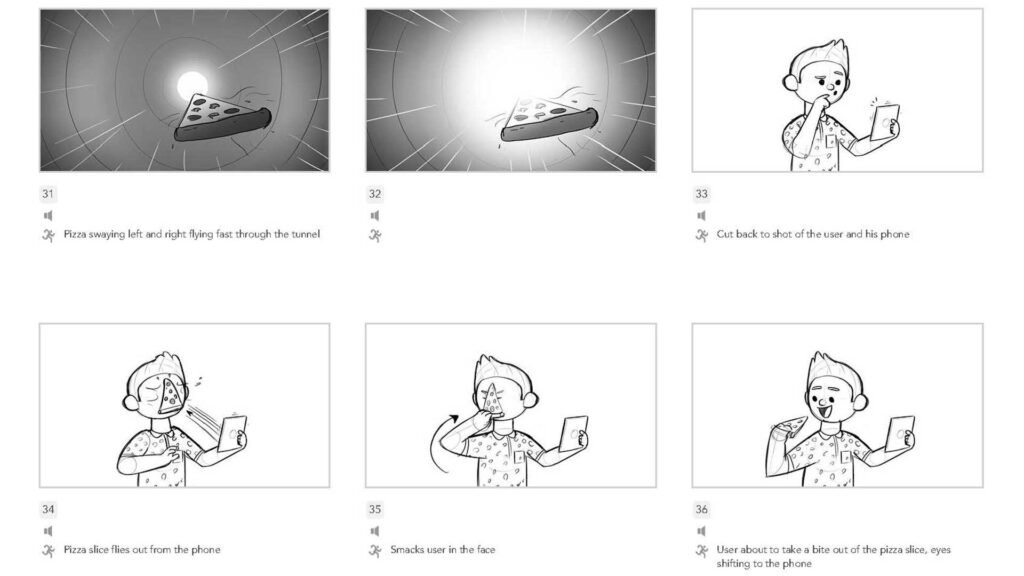 31

Pizza swaying left and right flying fast through the tunnel

32

33

Cut back to shot of the user and his phone

34

Pizza slice flies out from the phone

35

Smacks user in the face

36

User about to take a bite out of the pizza slice, eyes shifting to the phone