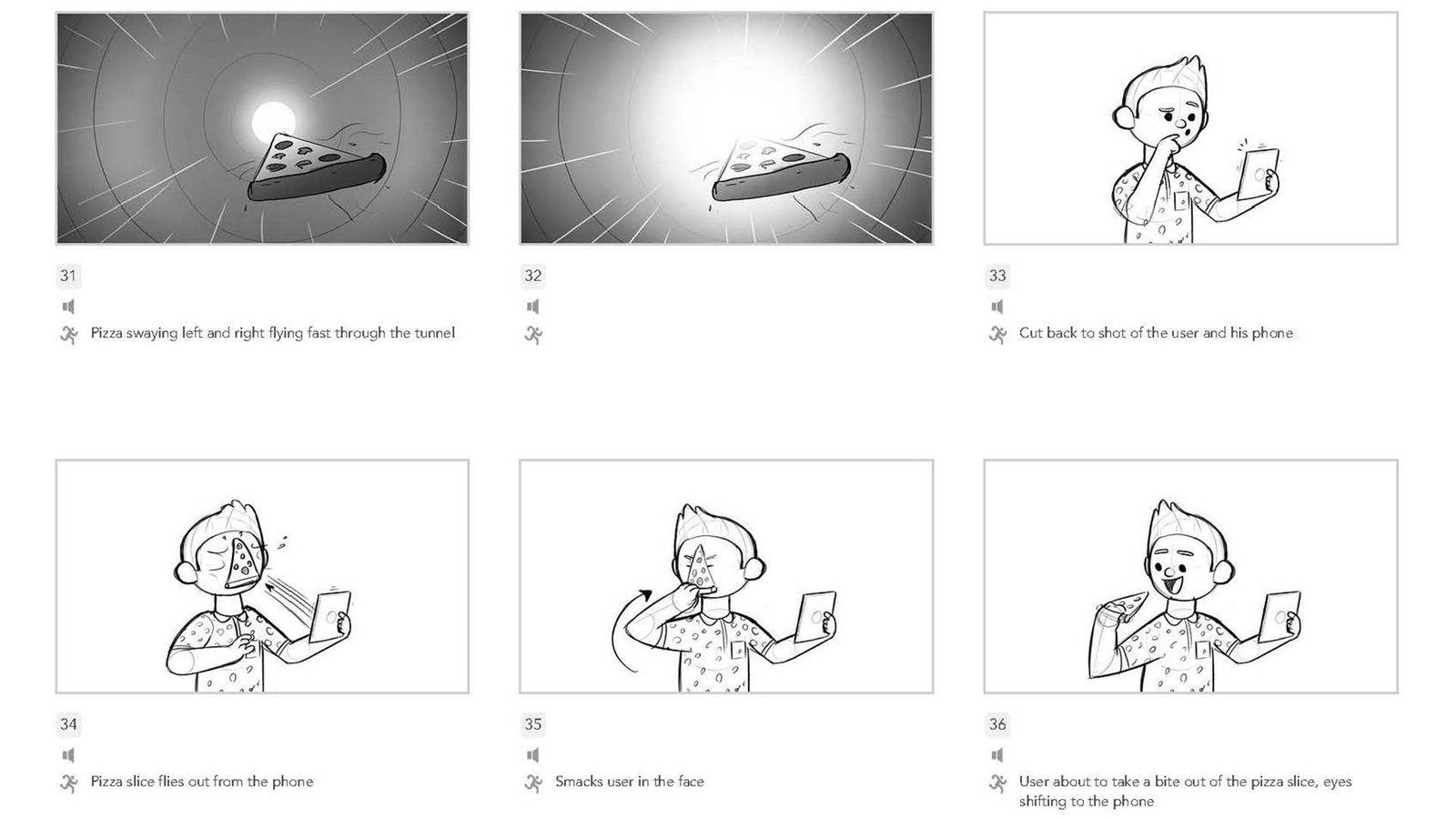 31

Pizza swaying left and right flying fast through the tunnel

32

33

Cut back to shot of the user and his phone

34

Pizza slice flies out from the phone

35

Smacks user in the face

36

User about to take a bite out of the pizza slice, eyes shifting to the phone