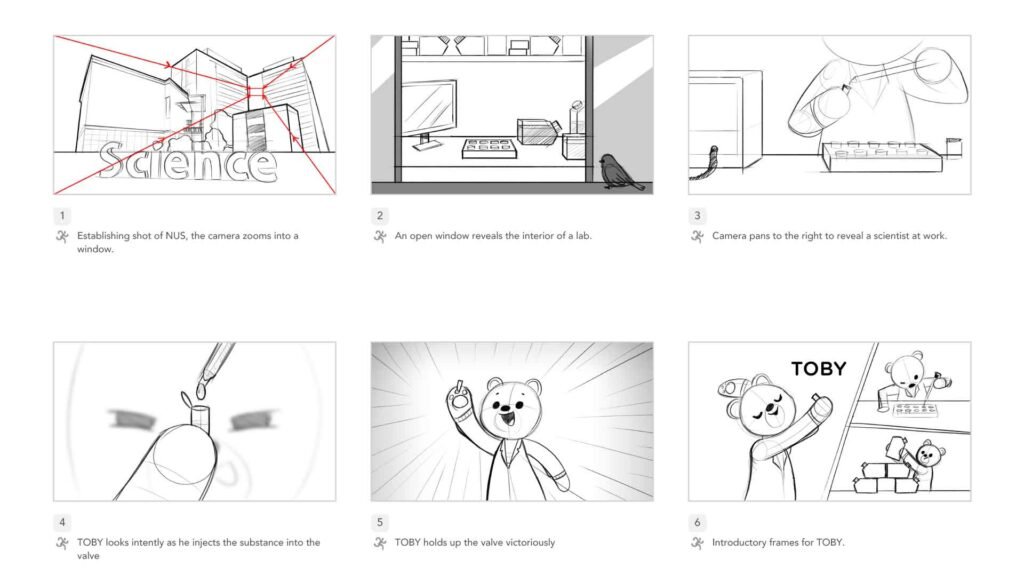 Science

1
Establishing shot of NUS, the camera zooms into a window.

2
An open window reveals the interior of a lab.

3
Camera pans to the right to reveal a scientist at work.

4
TOBY looks intently as he injects the substance into the valve

5
TOBY holds up the valve victoriously

TOBY

6
Introductory frames for TOBY.