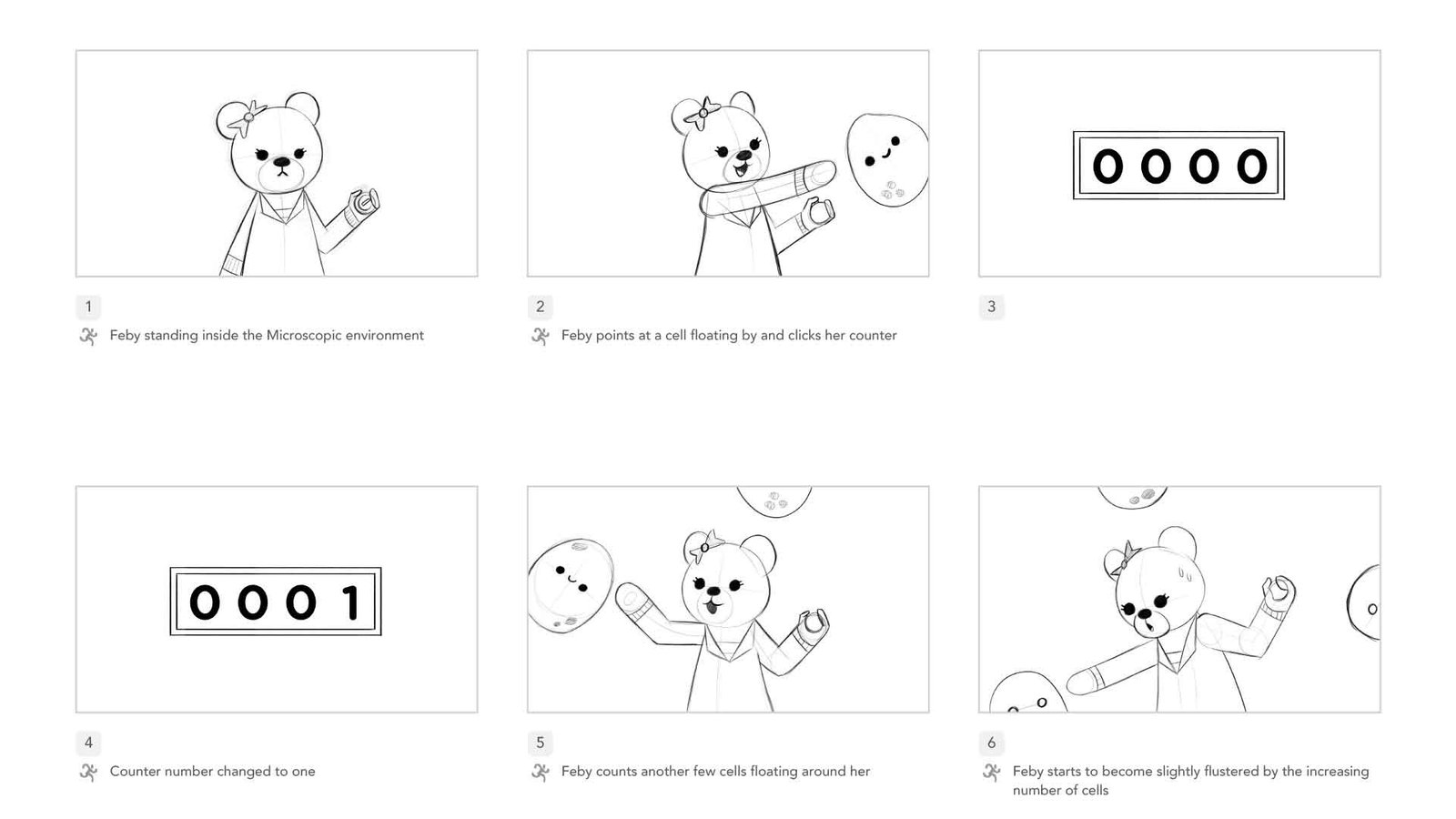 1
Feby standing inside the Microscopic environment

2
Feby points at a cell floating by and clicks her counter

0 0 0 0

3

0 0 0 1

4
Counter number changed to one

5
Feby counts another few cells floating around her

6
Feby starts to become slightly flustered by the increasing number of cells