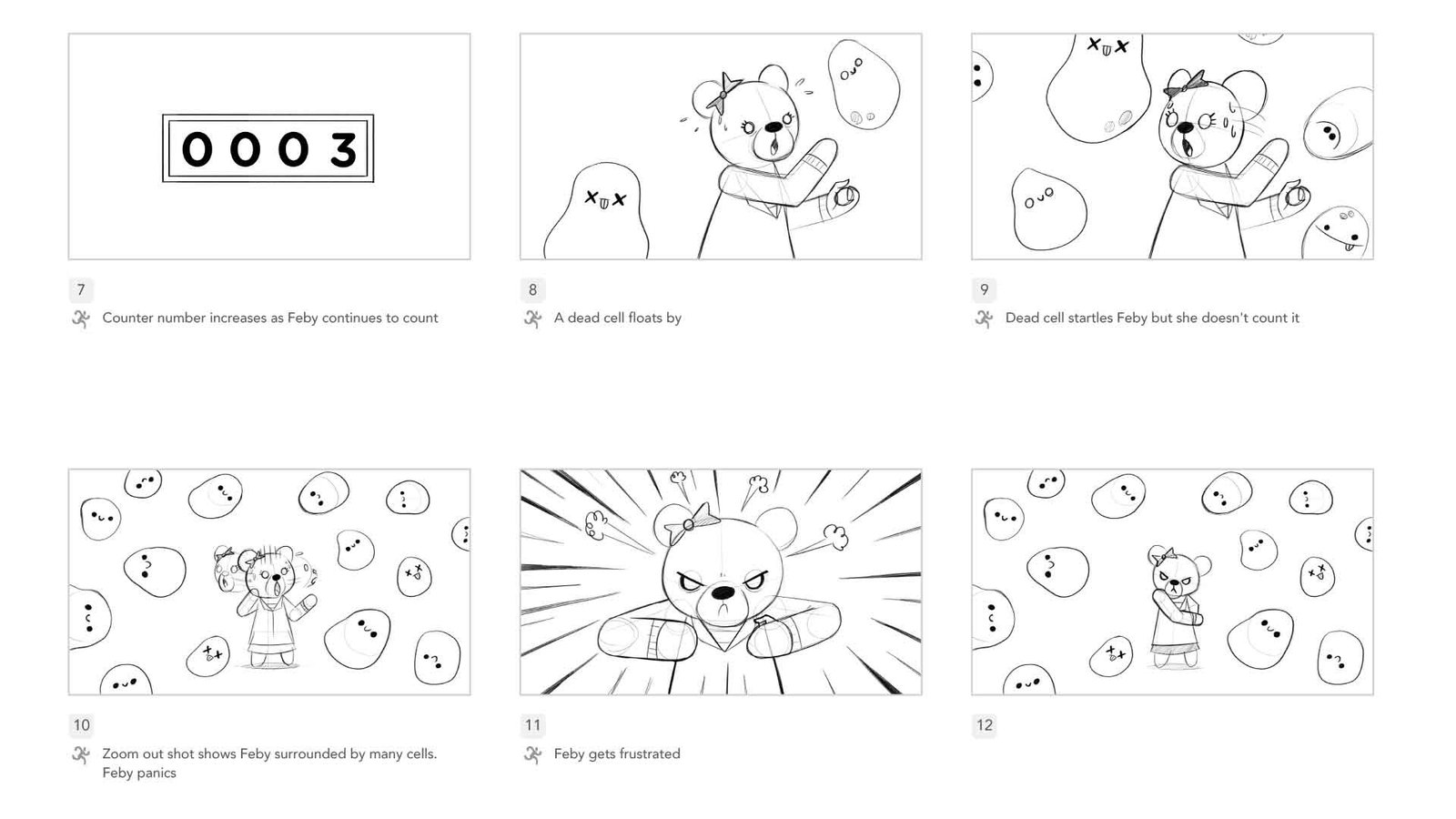 0 0 0 3

7
Counter number increases as Feby continues to count

8
A dead cell floats by

9
Dead cell startles Feby but she doesn't count it

10
Zoom out shot shows Feby surrounded by many cells. Feby panics

11
Feby gets frustrated

12