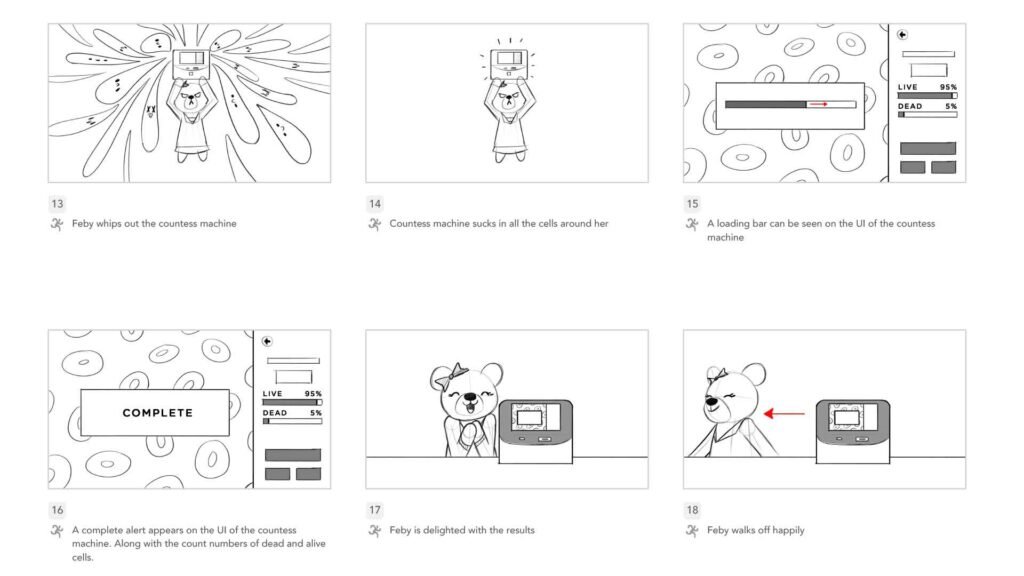 13
Feby whips out the countess machine

14
Countess machine sucks in all the cells around her

LIVE 95%
DEAD 5%

15
A loading bar can be seen on the UI of the countess machine

COMPLETE

LIVE 95%
DEAD 5%

16
A complete alert appears on the UI of the countess machine. Along with the count numbers of dead and alive cells.

17
Feby is delighted with the results

18
Feby walks off happily