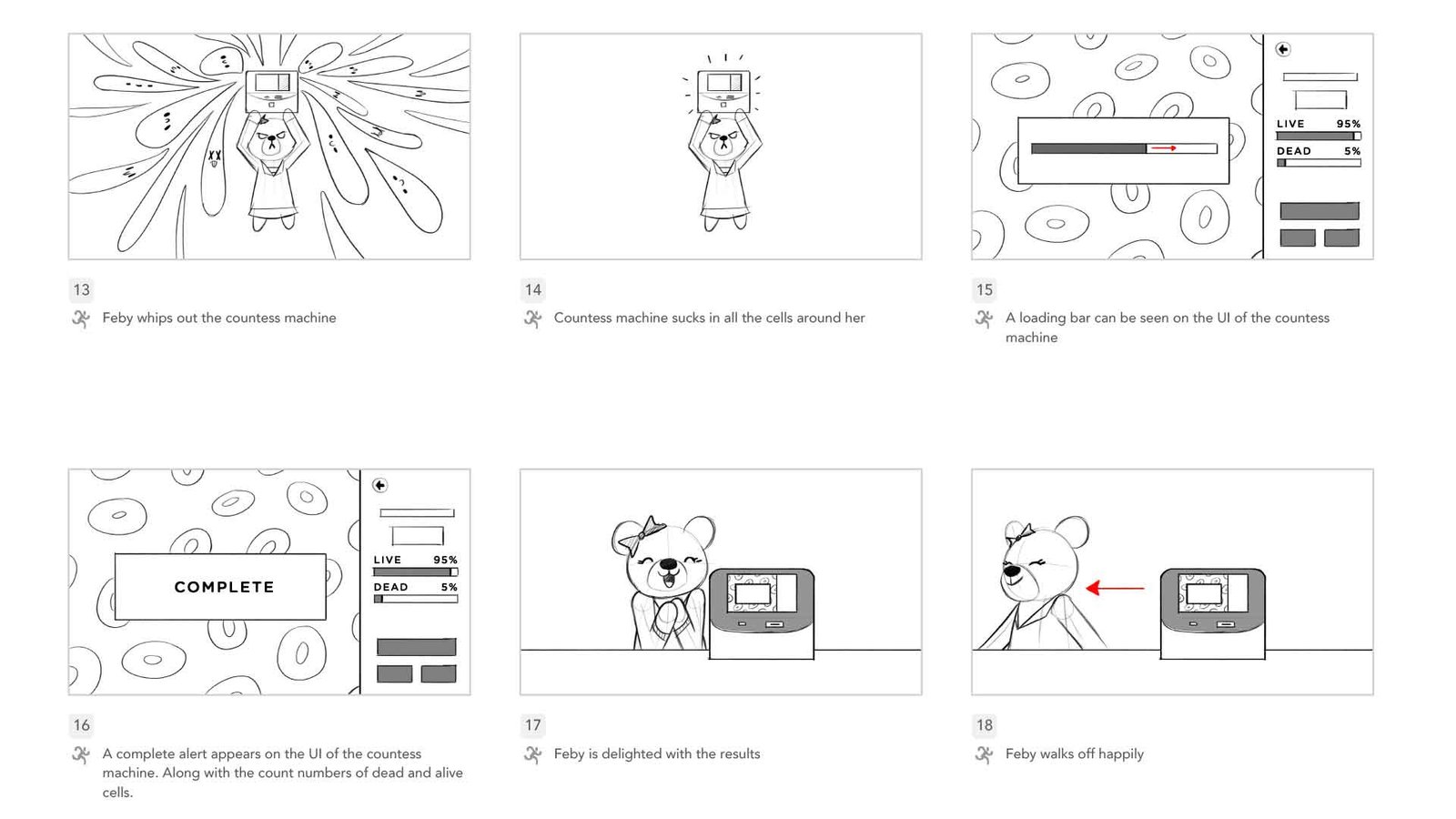 13
Feby whips out the countess machine

14
Countess machine sucks in all the cells around her

LIVE 95%
DEAD 5%

15
A loading bar can be seen on the UI of the countess machine

COMPLETE

LIVE 95%
DEAD 5%

16
A complete alert appears on the UI of the countess machine. Along with the count numbers of dead and alive cells.

17
Feby is delighted with the results

18
Feby walks off happily