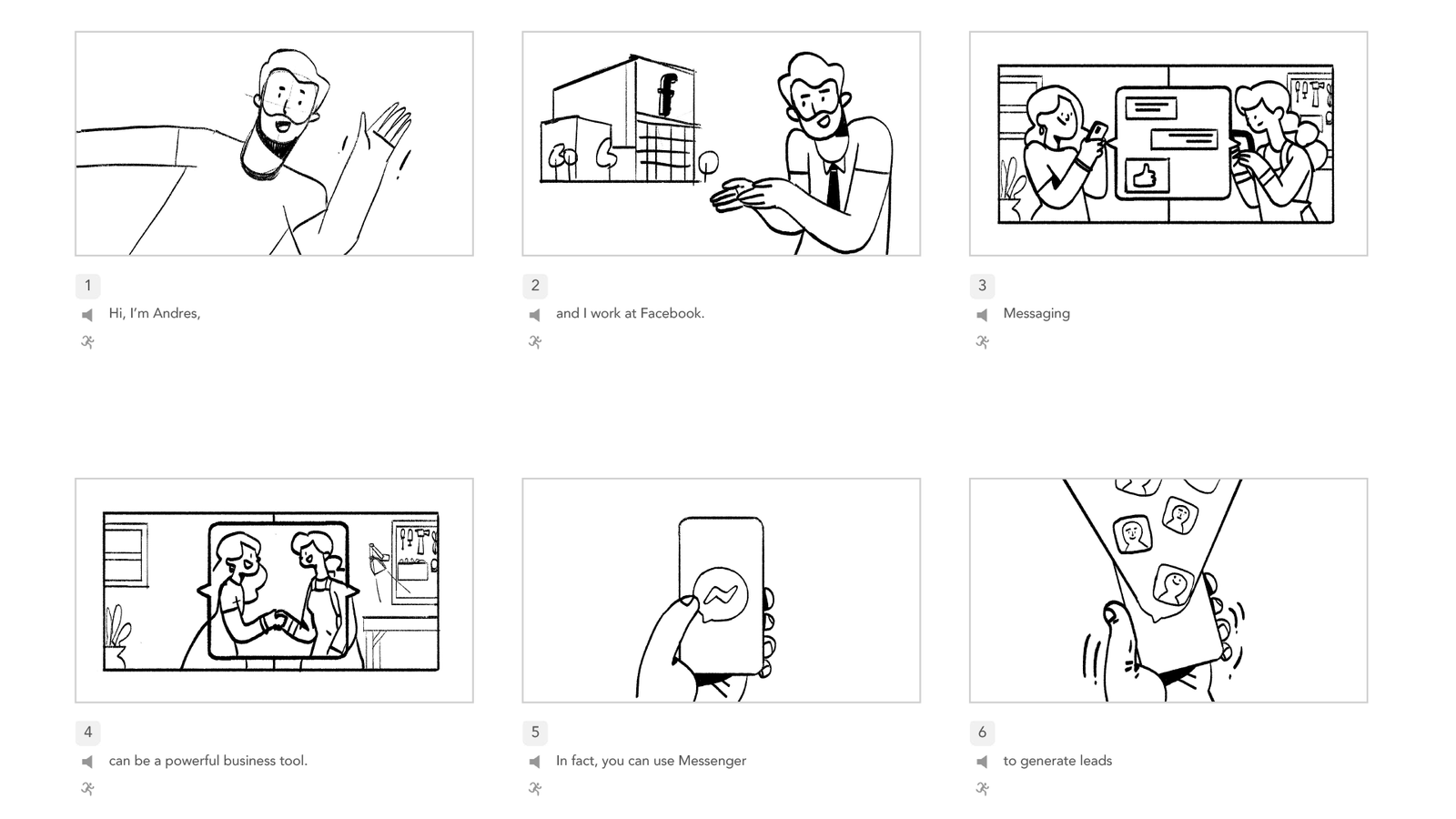 f

1
Hi, I'm Andres,

2
and I work at Facebook.

3
Messaging

4
can be a powerful business tool.

5
In fact, you can use Messenger

6
to generate leads